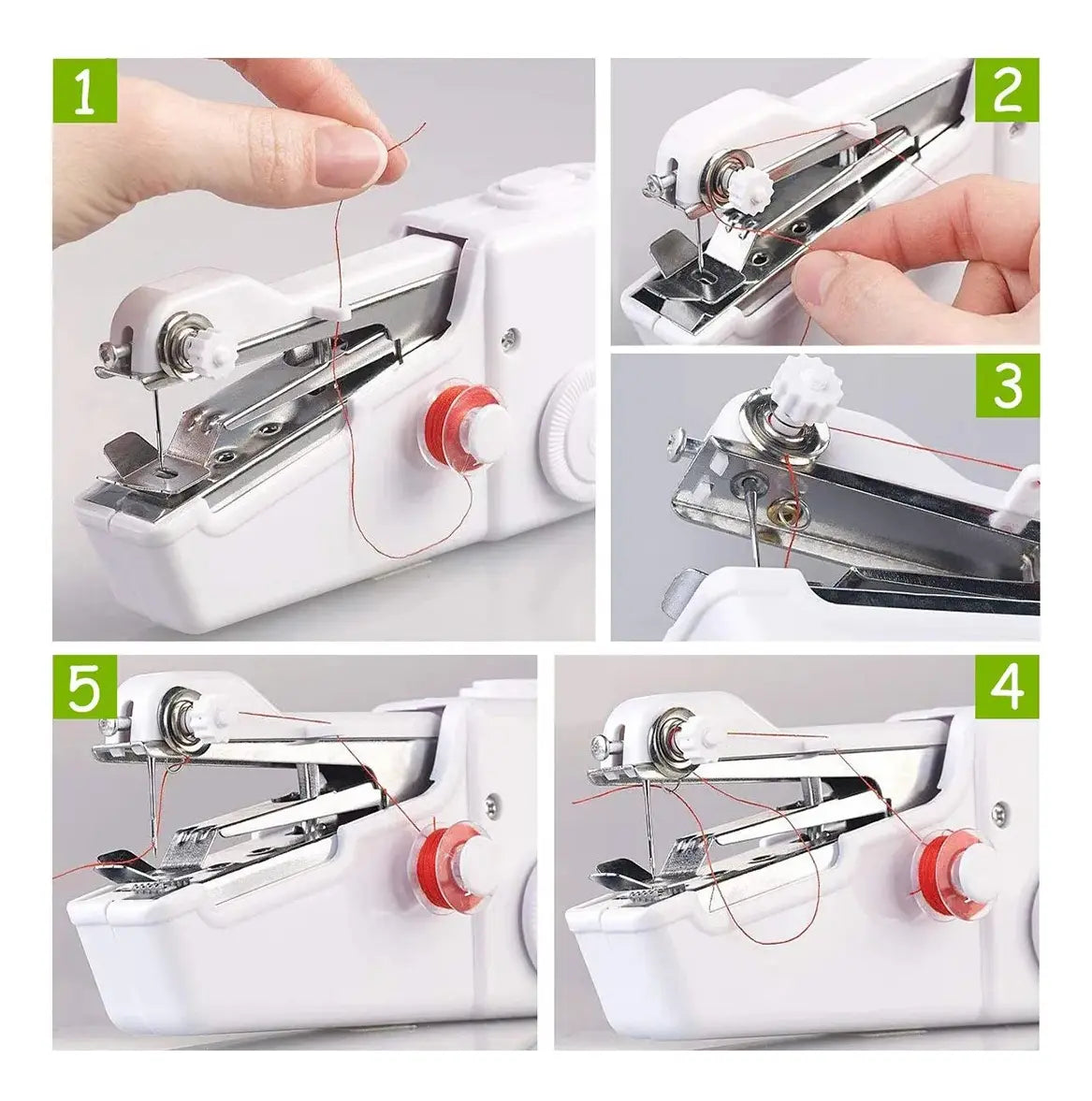 1

2

3

5

4