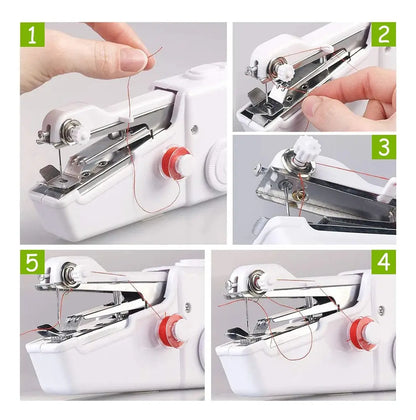 1

2

3

5

4